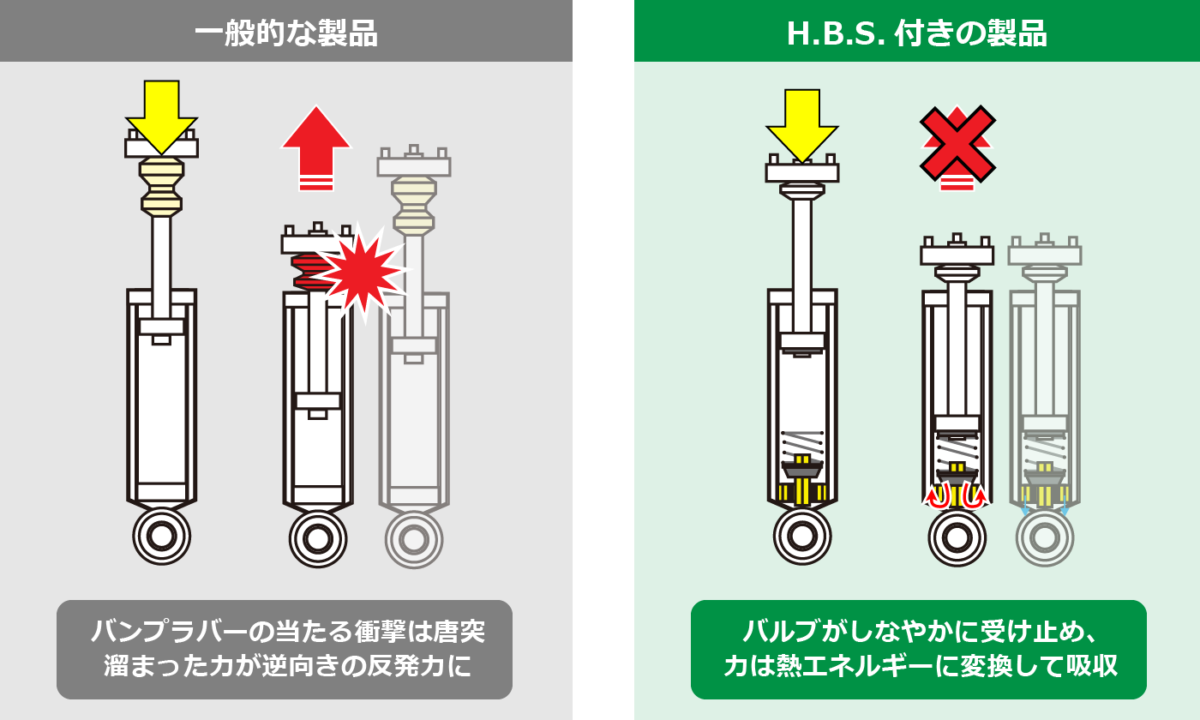 一般的な製品

バンプラバーの当たる衝撃は唐突
溜まった力が逆向きの反発力に

H.B.S. 付きの製品

バルブがしなやかに受け止め、
力は熱エネルギーに変換して吸収